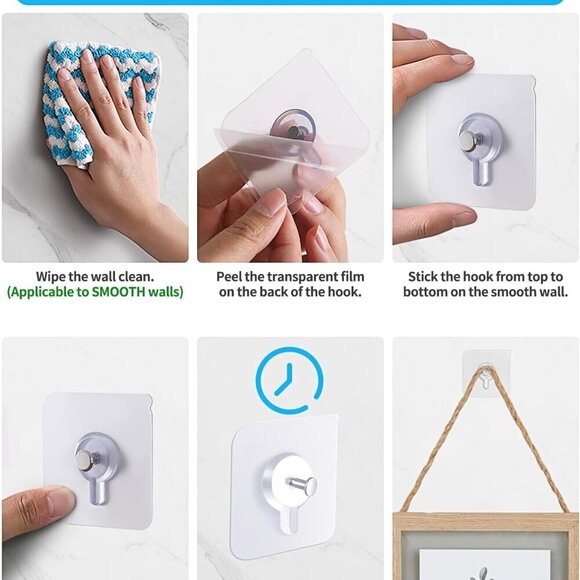 Wipe the wall clean.
(Applicable to SMOOTH walls)

Peel the transparent film on the back of the hook.

Stick the hook from top to bottom on the smooth wall.